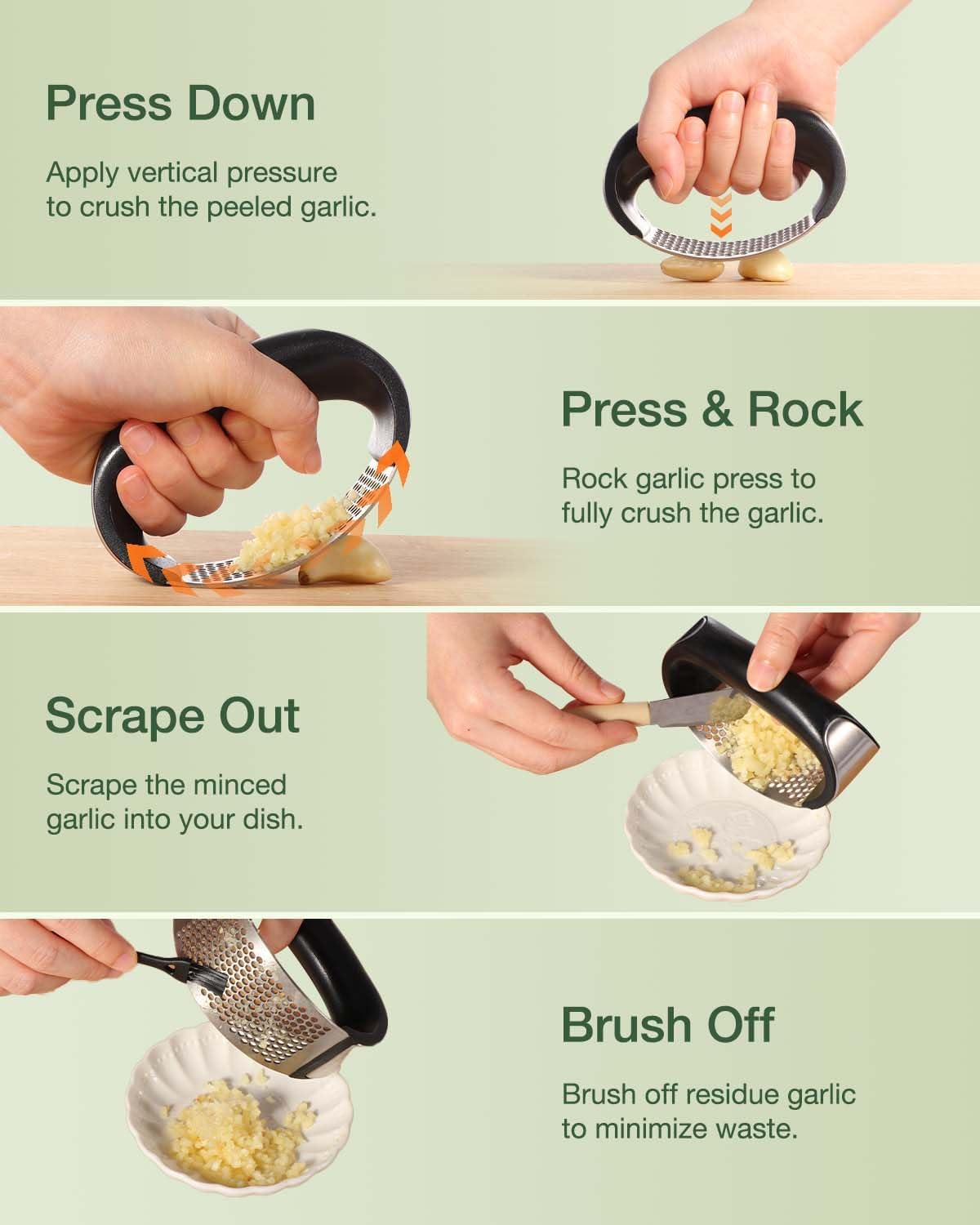 Press Down

Apply vertical pressure to crush the peeled garlic.

Press & Rock

Rock garlic press to fully crush the garlic.

Scrape Out

Scrape the minced garlic into your dish.

Brush Off

Brush off residue garlic to minimize waste.